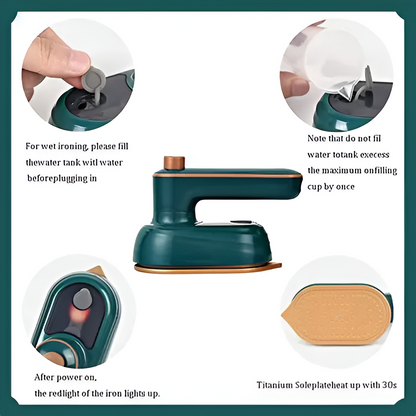 For wet ironing, please fill thewater tank witl water beforeplugging in

Note that do not fil water totank execess the maximum onfilling cup by once

After power on, the redlight of the iron lights up.

Titanium Soleplateheat up with 30s